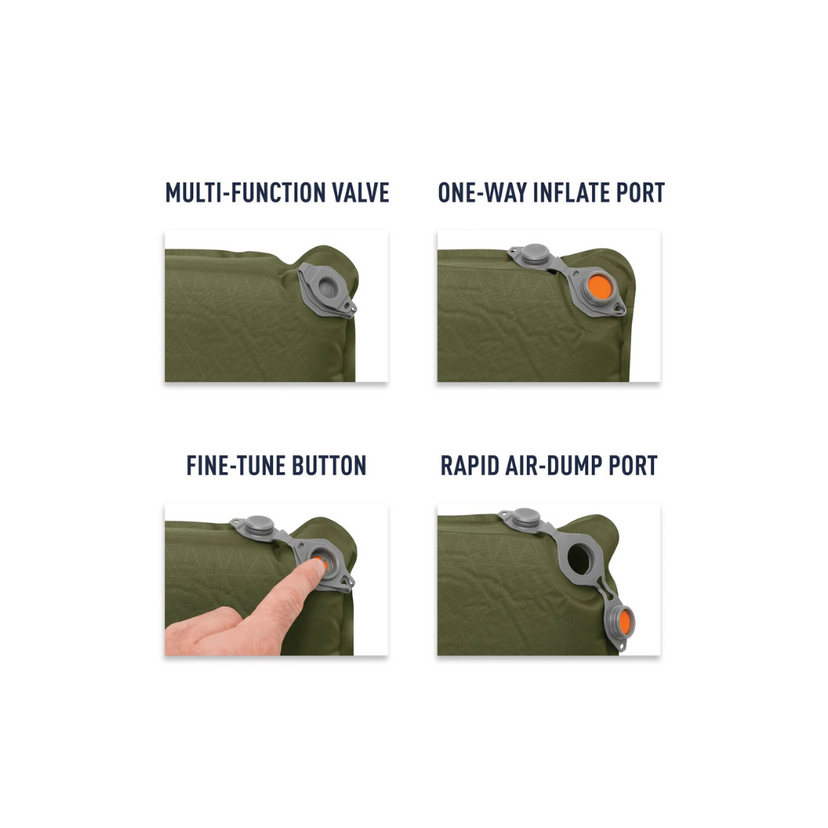 MULTI-FUNCTION VALVE

ONE-WAY INFLATE PORT

FINE-TUNE BUTTON

RAPID AIR-DUMP PORT