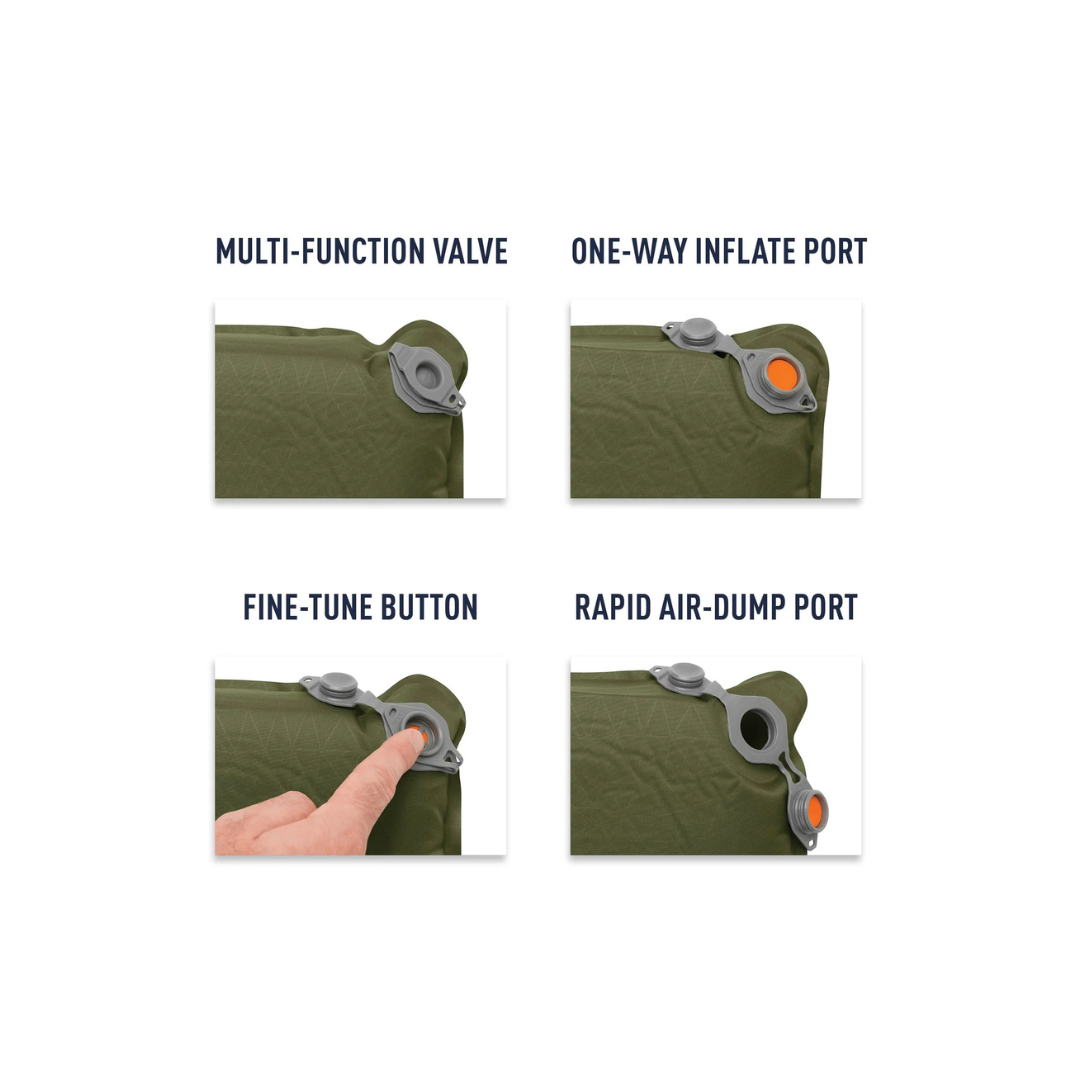 MULTI-FUNCTION VALVE

ONE-WAY INFLATE PORT

FINE-TUNE BUTTON

RAPID AIR-DUMP PORT