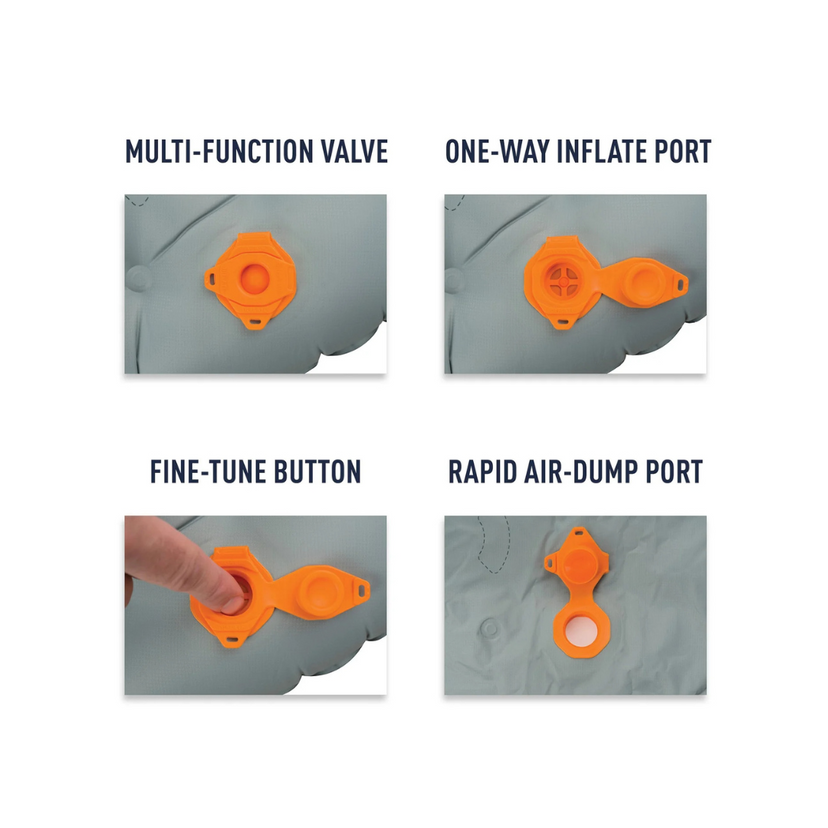 MULTI-FUNCTION VALVE

ONE-WAY INFLATE PORT

FINE-TUNE BUTTON

RAPID AIR-DUMP PORT